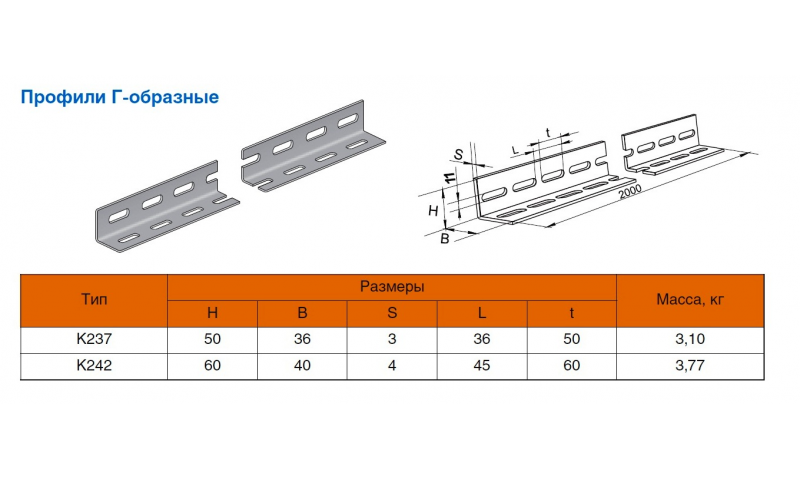 Профили Г-образные

S
L
t
11
H
B
2000

| Тип | Размеры | | | | | Масса, кг |
|---|---|---|---|---|---|---|
| | H | B | S | L | t | |
| К237 | 50 | 36 | 3 | 36 | 50 | 3,10 |
| К242 | 60 | 40 | 4 | 45 | 60 | 3,77 |